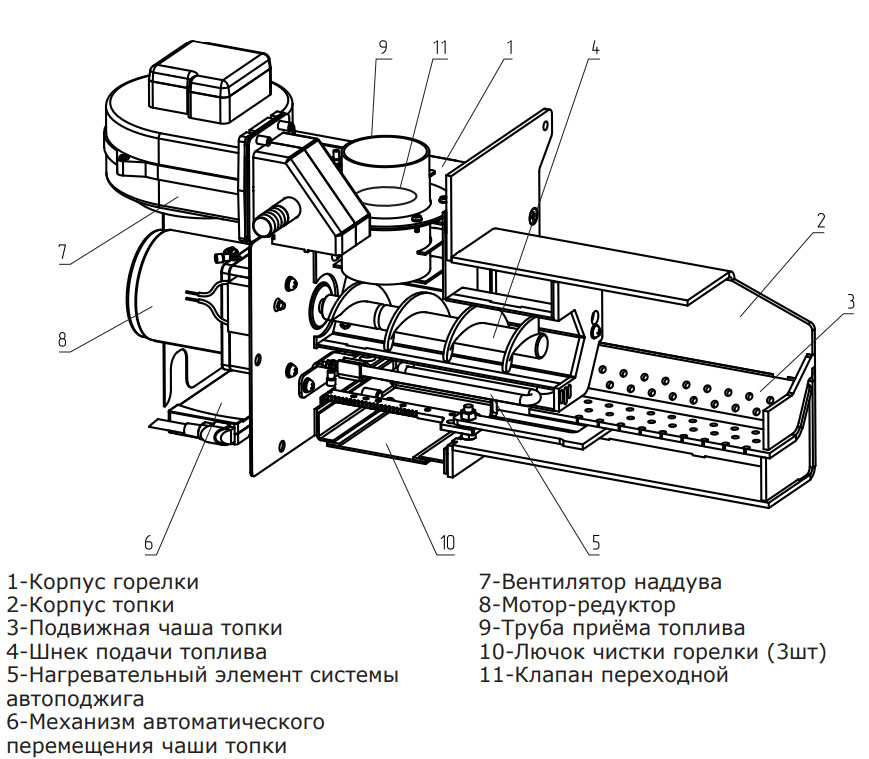 9
11
1
4
2
3
7
8
6
10
5

1-Корпус горелки
2-Корпус топки
3-Подвижная чаша топки
4-Шнек подачи топлива
5-Нагревательный элемент системы автоподжига
6-Механизм автоматического перемещения чаши топки

7-Вентилятор наддува
8-Мотор-редуктор
9-Труба приёма топлива
10-Лючок чистки горелки (3шт)
11-Клапан переходной