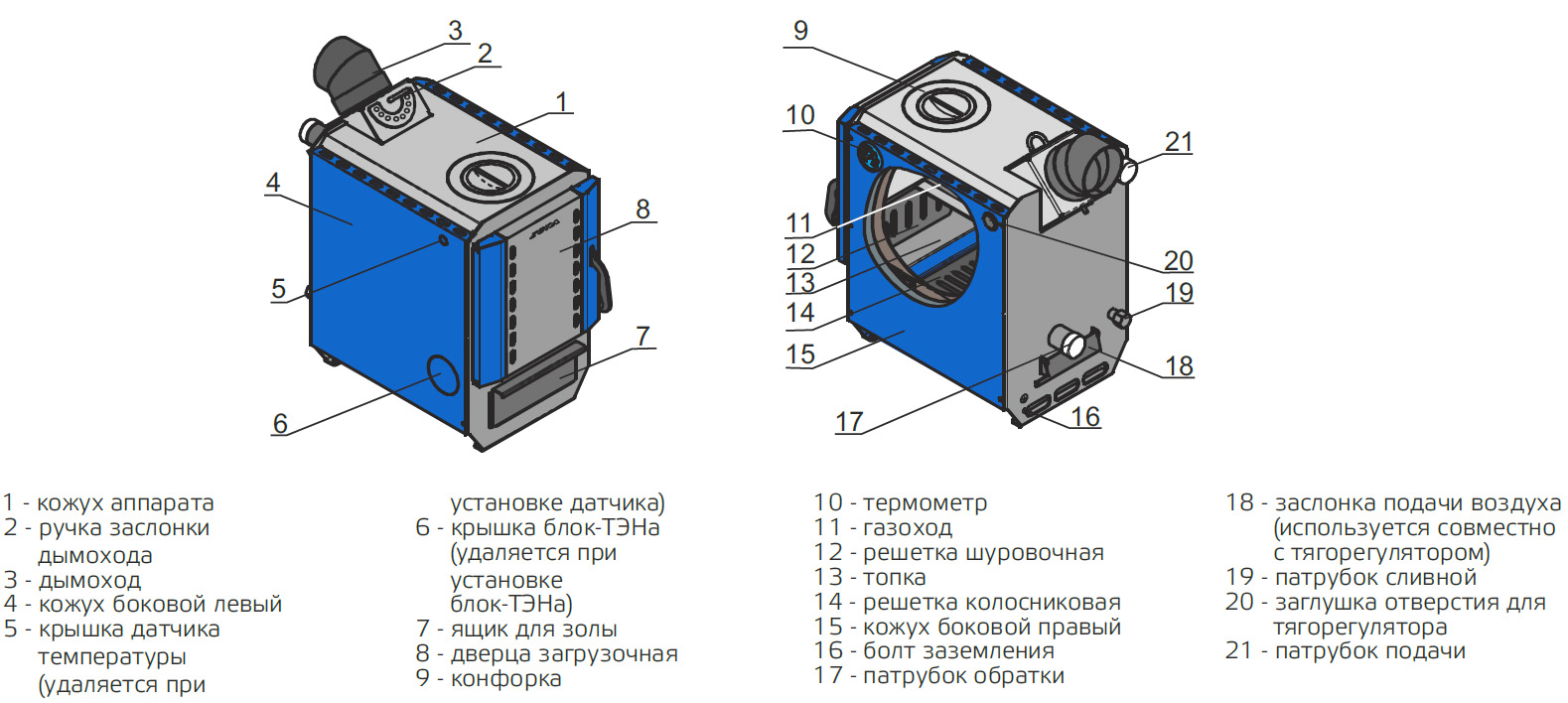 3
2
1
4
8
5
7
6
9
10
21
11
12
13
14
15
20
19
18
17
16

1 - кожух аппарата
2 - ручка заслонки дымохода
3 - дымоход
4 - кожух боковой левый
5 - крышка датчика температуры (удаляется при установке датчика)
6 - крышка блок-ТЭНа (удаляется при установке блок-ТЭНа)
7 - ящик для золы
8 - дверца загрузочная
9 - конфорка

10 - термометр
11 - газоход
12 - решетка шуровочная
13 - топка
14 - решетка колосниковая
15 - кожух боковой правый
16 - болт заземления
17 - патрубок обратки

18 - заслонка подачи воздуха (используется совместно с тягорегулятором)
19 - патрубок сливной
20 - заглушка отверстия для тягорегулятора
21 - патрубок подачи