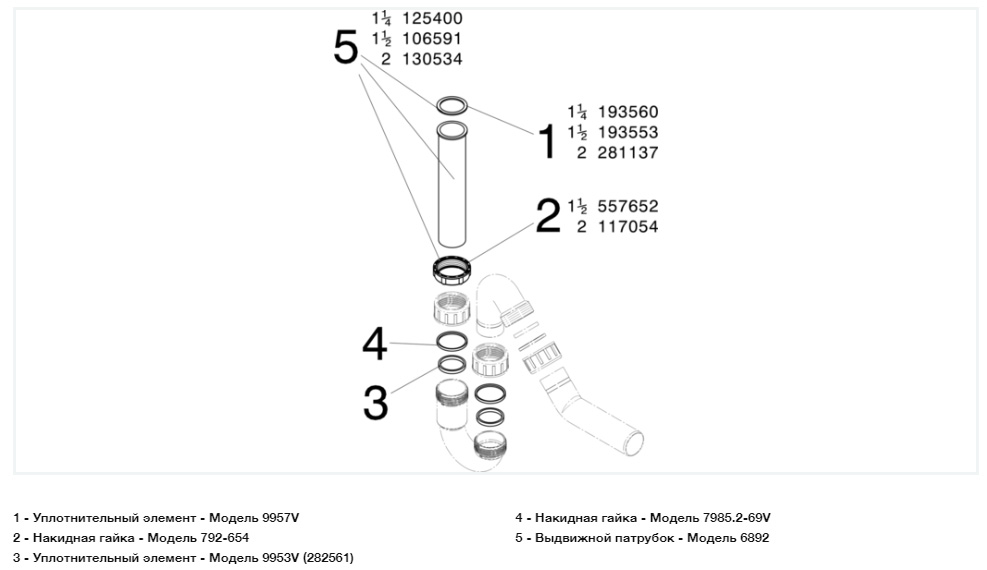 5
$1\frac{1}{4}$ 125400
$1\frac{1}{2}$ 106591
2 130534

1
$1\frac{1}{4}$ 193560
$1\frac{1}{2}$ 193553
2 281137

2
$1\frac{1}{2}$ 557652
2 117054

4

3

1 - Уплотнительный элемент - Модель 9957V
2 - Накидная гайка - Модель 792-654
3 - Уплотнительный элемент - Модель 9953V (282561)

4 - Накидная гайка - Модель 7985.2-69V
5 - Выдвижной патрубок - Модель 6892