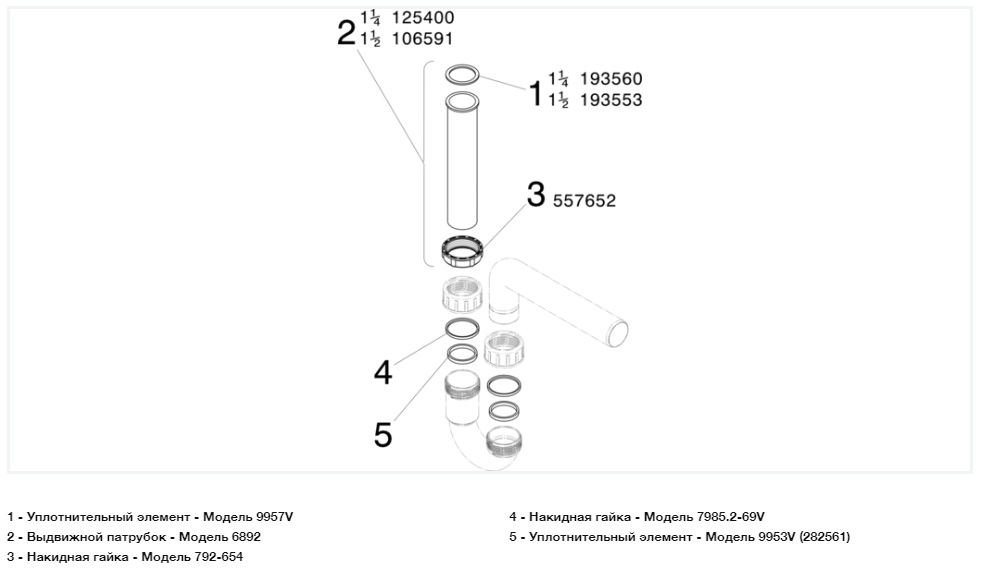 2 $1\frac{1}{4}$ 125400
$1\frac{1}{2}$ 106591

1 $1\frac{1}{4}$ 193560
$1\frac{1}{2}$ 193553

3 557652

4

5

1 - Уплотнительный элемент - Модель 9957V
2 - Выдвижной патрубок - Модель 6892
3 - Накидная гайка - Модель 792-654

4 - Накидная гайка - Модель 7985.2-69V
5 - Уплотнительный элемент - Модель 9953V (282561)