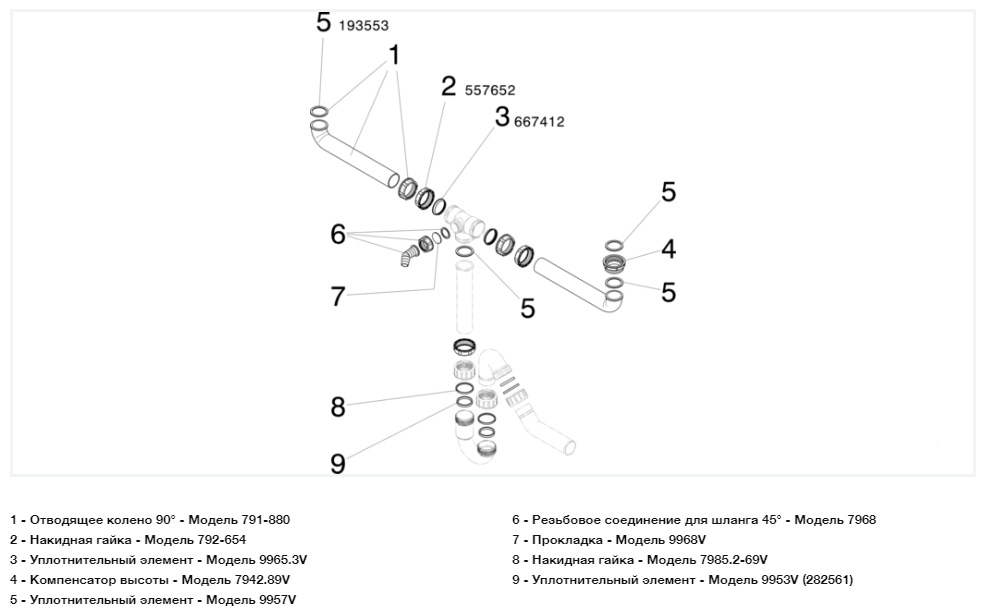 5 193553
1
2 557652
3 667412
5
4
5
6
7
5
8
9

1 - Отводящее колено 90° - Модель 791-880
2 - Накидная гайка - Модель 792-654
3 - Уплотнительный элемент - Модель 9965.3V
4 - Компенсатор высоты - Модель 7942.89V
5 - Уплотнительный элемент - Модель 9957V

6 - Резьбовое соединение для шланга 45° - Модель 7968
7 - Прокладка - Модель 9968V
8 - Накидная гайка - Модель 7985.2-69V
9 - Уплотнительный элемент - Модель 9953V (282561)