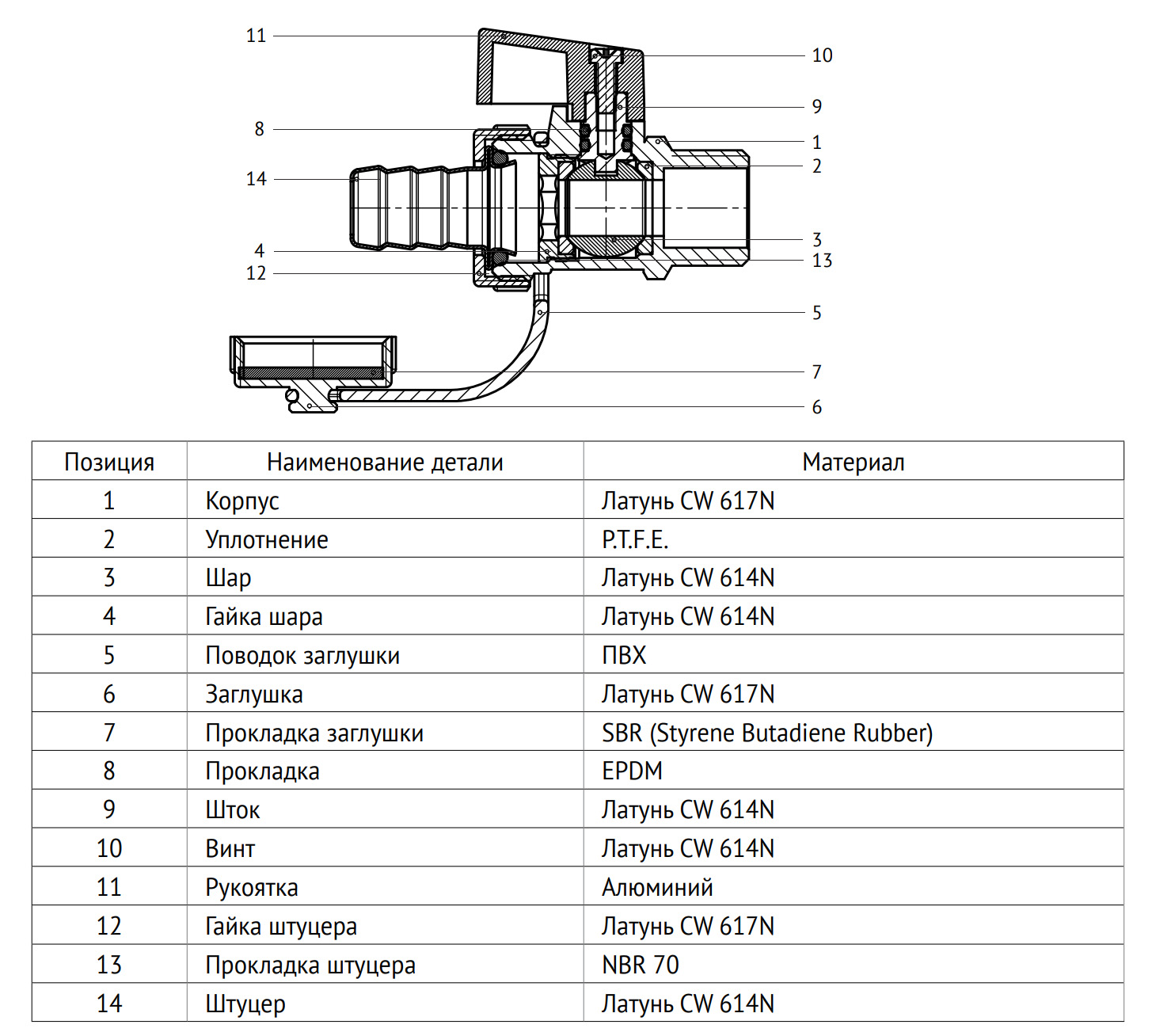 11
8
14
4
12
10
9
1
2
3
13
5
7
6

| Позиция | Наименование детали | Материал |
|---|---|---|
| 1 | Корпус | Латунь CW 617N |
| 2 | Уплотнение | P.T.F.E. |
| 3 | Шар | Латунь CW 614N |
| 4 | Гайка шара | Латунь CW 614N |
| 5 | Поводок заглушки | ПВХ |
| 6 | Заглушка | Латунь CW 617N |
| 7 | Прокладка заглушки | SBR (Styrene Butadiene Rubber) |
| 8 | Прокладка | EPDM |
| 9 | Шток | Латунь CW 614N |
| 10 | Винт | Латунь CW 614N |
| 11 | Рукоятка | Алюминий |
| 12 | Гайка штуцера | Латунь CW 617N |
| 13 | Прокладка штуцера | NBR 70 |
| 14 | Штуцер | Латунь CW 614N |