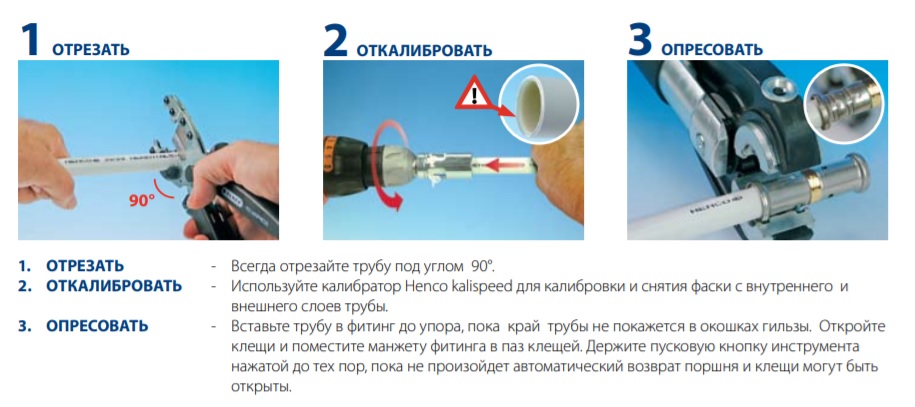 1 ОТРЕЗАТЬ

90°

2 ОТКАЛИБРОВАТЬ

3 ОПРЕСОВАТЬ

HENCO

1. ОТРЕЗАТЬ - Всегда отрезайте трубу под углом 90°.
2. ОТКАЛИБРОВАТЬ - Используйте калибратор Henco kalispeed для калибровки и снятия фаски с внутреннего и внешнего слоев трубы.
3. ОПРЕСОВАТЬ - Вставьте трубу в фитинг до упора, пока край трубы не покажется в окошках гильзы. Откройте клещи и поместите манжету фитинга в паз клещей. Держите пусковую кнопку инструмента нажатой до тех пор, пока не произойдет автоматический возврат поршня и клещи могут быть открыты.