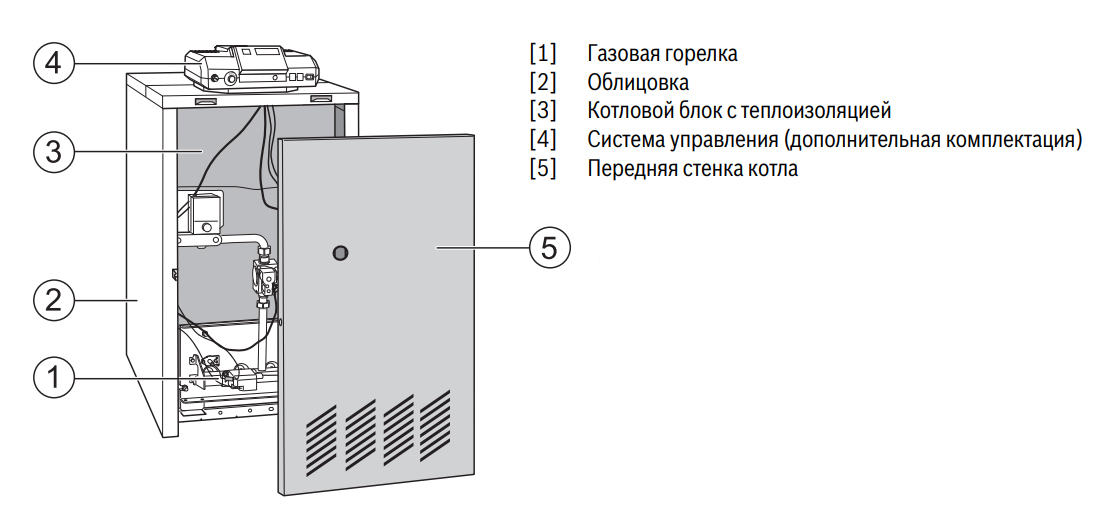 4
3
2
1
5

[1] Газовая горелка
[2] Облицовка
[3] Котловой блок с теплоизоляцией
[4] Система управления (дополнительная комплектация)
[5] Передняя стенка котла