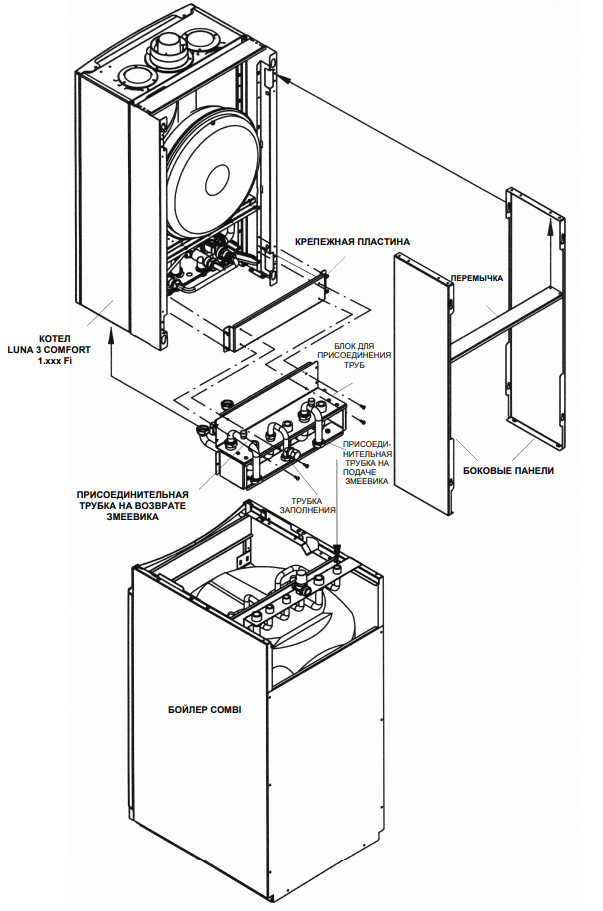 КРЕПЕЖНАЯ ПЛАСТИНА

ПЕРЕМЫЧКА

КОТЕЛ
LUNA 3 COMFORT
1.xxx Fi

БЛОК ДЛЯ ПРИСОЕДИНЕНИЯ ТРУБ

ПРИСОЕДИНИТЕЛЬНАЯ ТРУБКА НА ПОДАЧЕ ЗМЕЕВИКА

БОКОВЫЕ ПАНЕЛИ

ПРИСОЕДИНИТЕЛЬНАЯ ТРУБКА НА ВОЗВРАТЕ ЗМЕЕВИКА

ТРУБКА ЗАПОЛНЕНИЯ

БОЙЛЕР COMBI