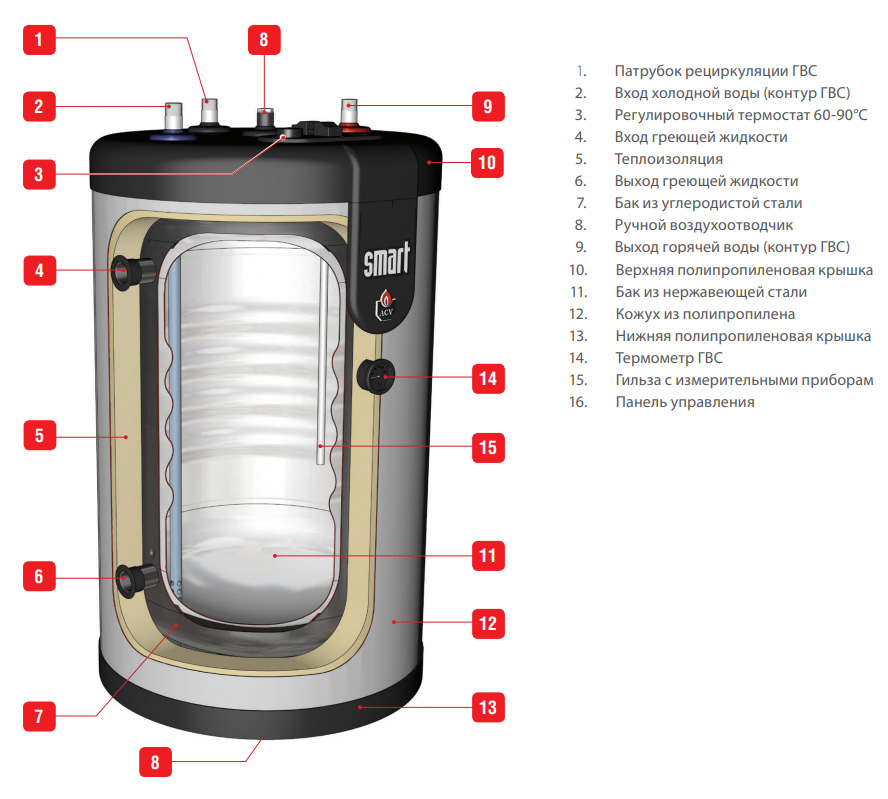 1
8
2
9
3
10
4
smart
ACV
14
5
15
6
11
12
7
13
8

1. Патрубок рециркуляции ГВС
2. Вход холодной воды (контур ГВС)
3. Регулировочный термостат 60-90°C
4. Вход греющей жидкости
5. Теплоизоляция
6. Выход греющей жидкости
7. Бак из углеродистой стали
8. Ручной воздухоотводчик
9. Выход горячей воды (контур ГВС)
10. Верхняя полипропиленовая крышка
11. Бак из нержавеющей стали
12. Кожух из полипропилена
13. Нижняя полипропиленовая крышка
14. Термометр ГВС
15. Гильза с измерительными приборам
16. Панель управления