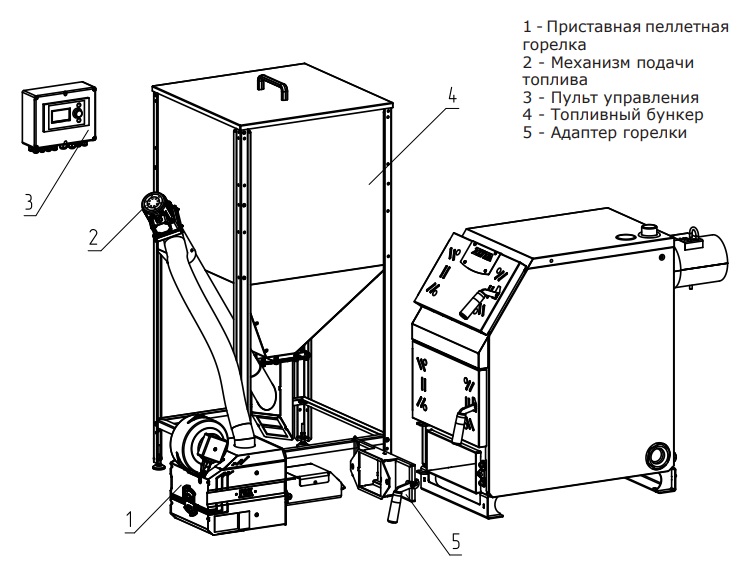 1 - Приставная пеллетная горелка
2 - Механизм подачи топлива
3 - Пульт управления
4 - Топливный бункер
5 - Адаптер горелки

3

2

4

1

5